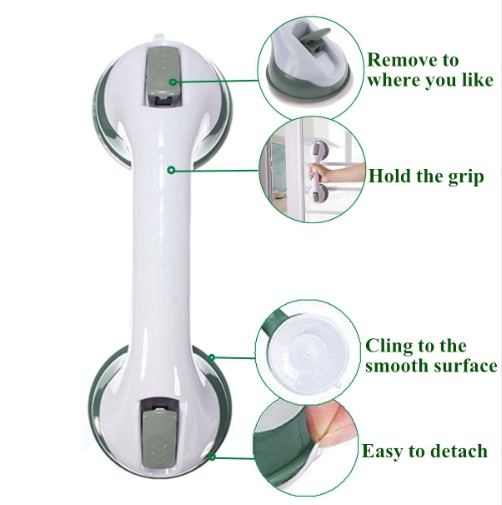 Remove to where you like

Hold the grip

Cling to the smooth surface

Easy to detach